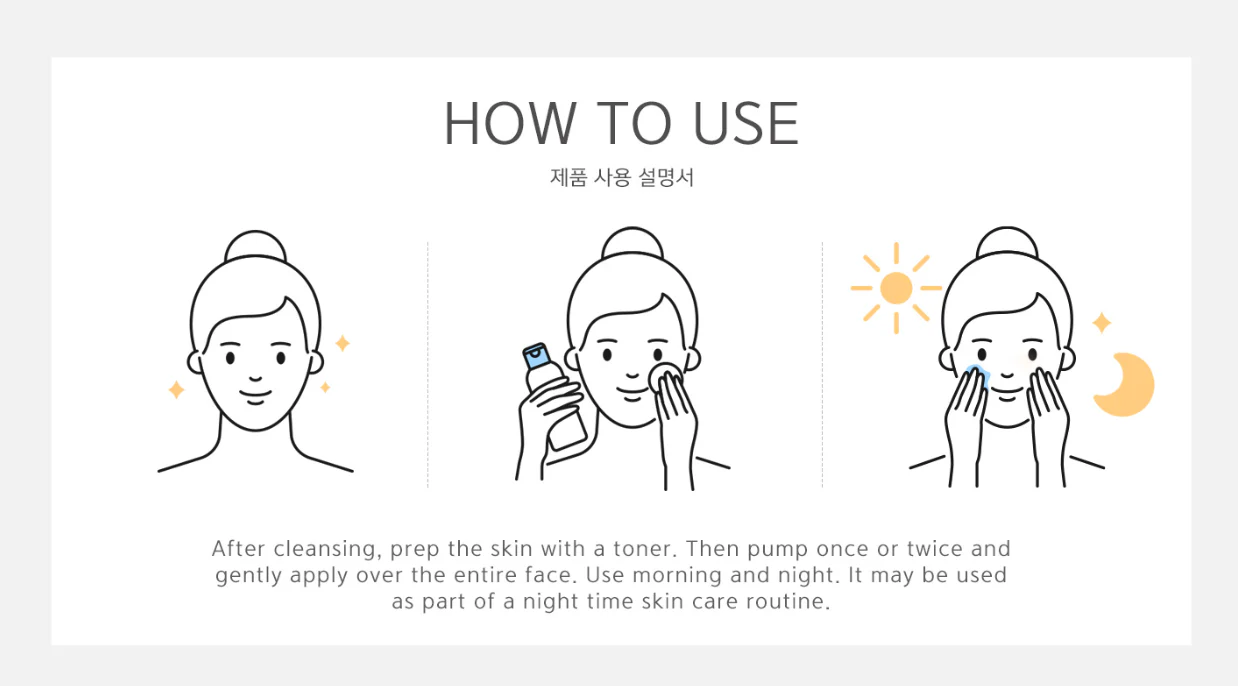 HOW TO USE

제품 사용 설명서

After cleansing, prep the skin with a toner. Then pump once or twice and gently apply over the entire face. Use morning and night. It may be used as part of a night time skin care routine.